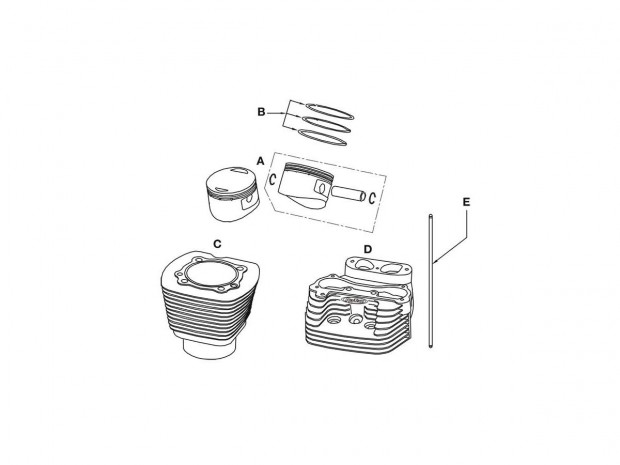 B

A

E

C

D